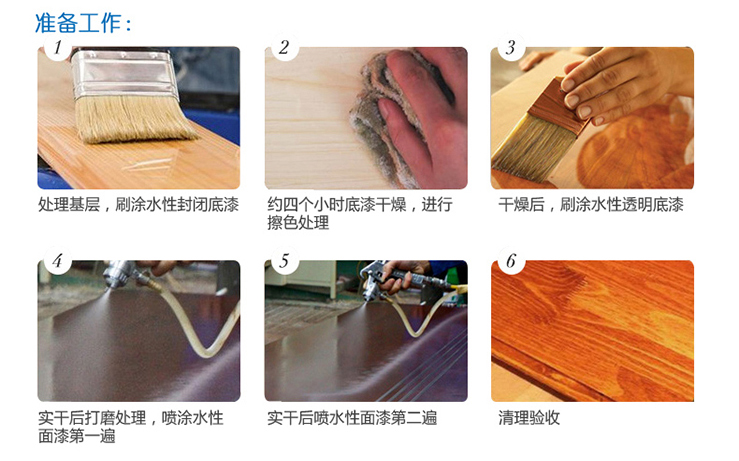 准备工作：

1

处理基层，刷涂水性封闭底漆

2

约四个小时底漆干燥，进行擦色处理

3

干燥后，刷涂水性透明底漆

4

实干后打磨处理，喷涂水性面漆第一遍

5

实干后喷水性面漆第二遍

6

清理验收